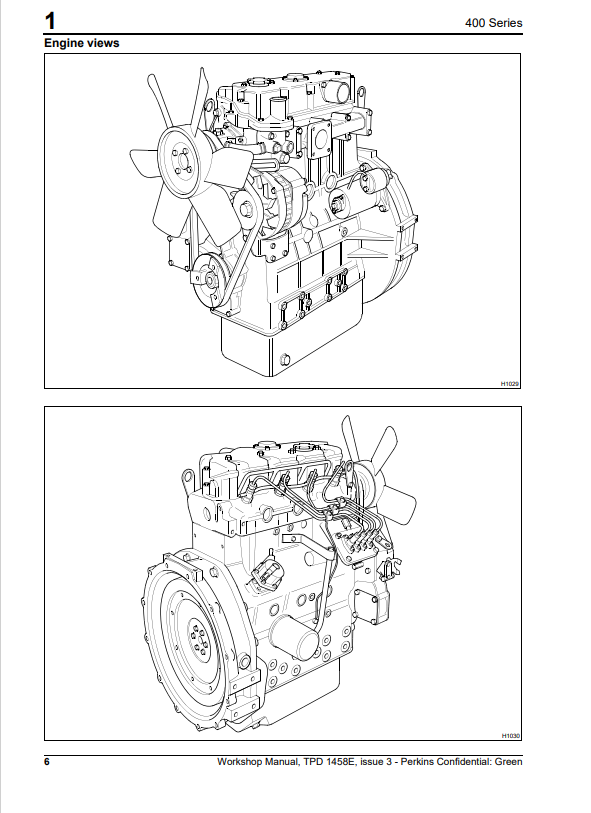 1

400 Series

Engine views

H1029

H1030

6

Workshop Manual, TPD 1458E, issue 3 - Perkins Confidential: Green