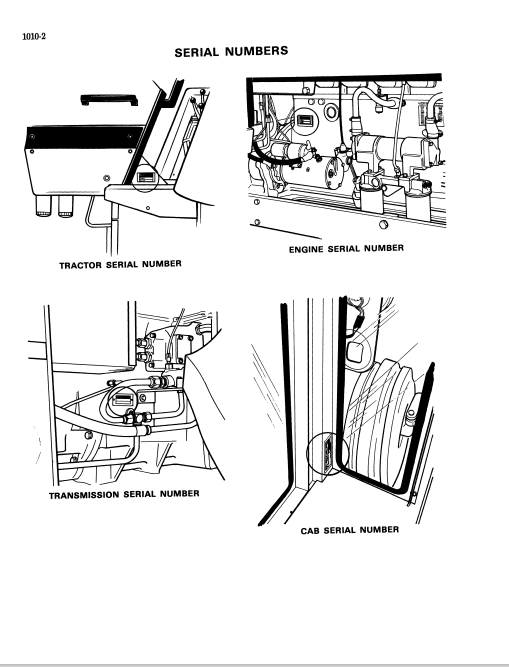 1010-2

SERIAL NUMBERS

TRACTOR SERIAL NUMBER

ENGINE SERIAL NUMBER

TRANSMISSION SERIAL NUMBER

CAB SERIAL NUMBER