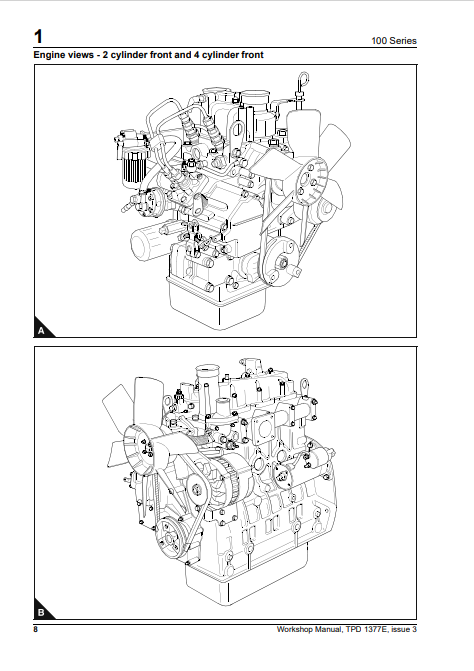 1

100 Series

Engine views - 2 cylinder front and 4 cylinder front

A

B

8

Workshop Manual, TPD 1377E, issue 3