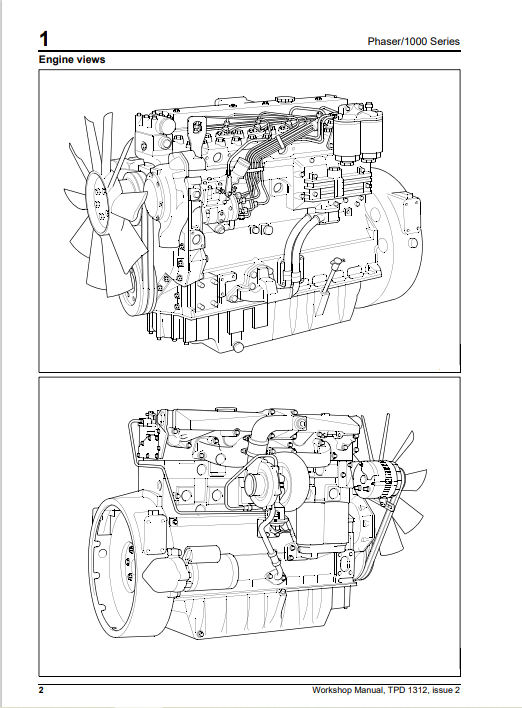 1

Phaser/1000 Series

Engine views

2

Workshop Manual, TPD 1312, issue 2